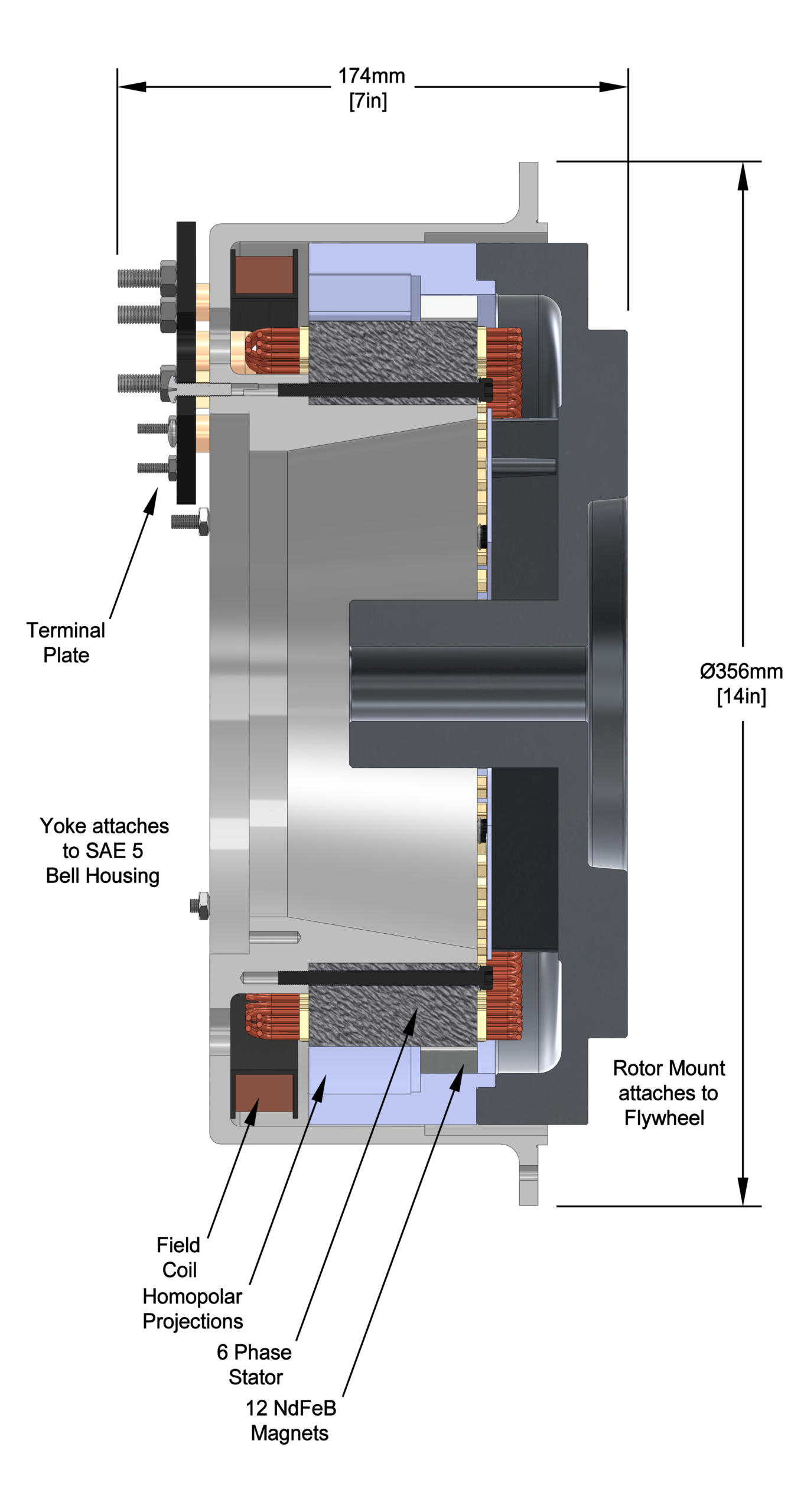 174mm
[7in]

Terminal
Plate

Ø356mm
[14in]

Yoke attaches
to SAE 5
Bell Housing

Rotor Mount
attaches to
Flywheel

Field
Coil

Homopolar
Projections

6 Phase
Stator

12 NdFeB
Magnets